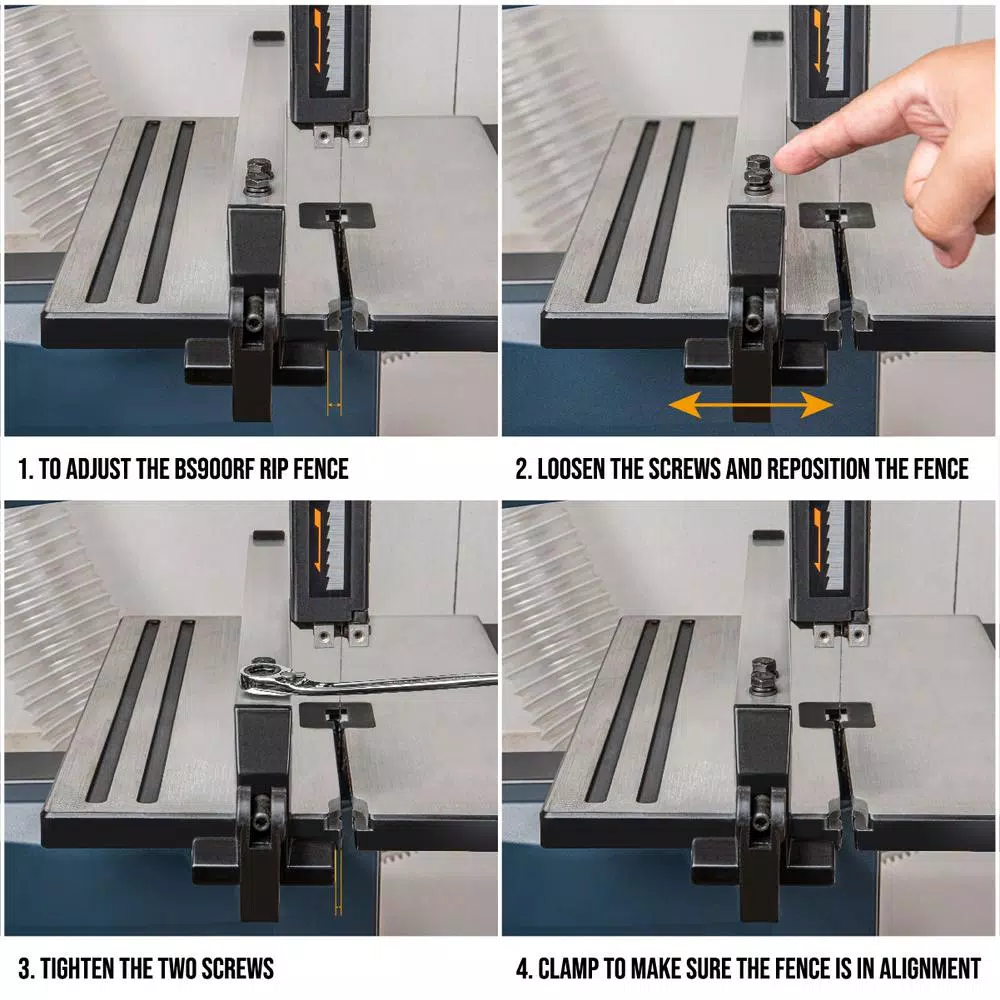 1. TO ADJUST THE BS900RF RIP FENCE

2. LOOSEN THE SCREWS AND REPOSITION THE FENCE

3. TIGHTEN THE TWO SCREWS

4. CLAMP TO MAKE SURE THE FENCE IS IN ALIGNMENT